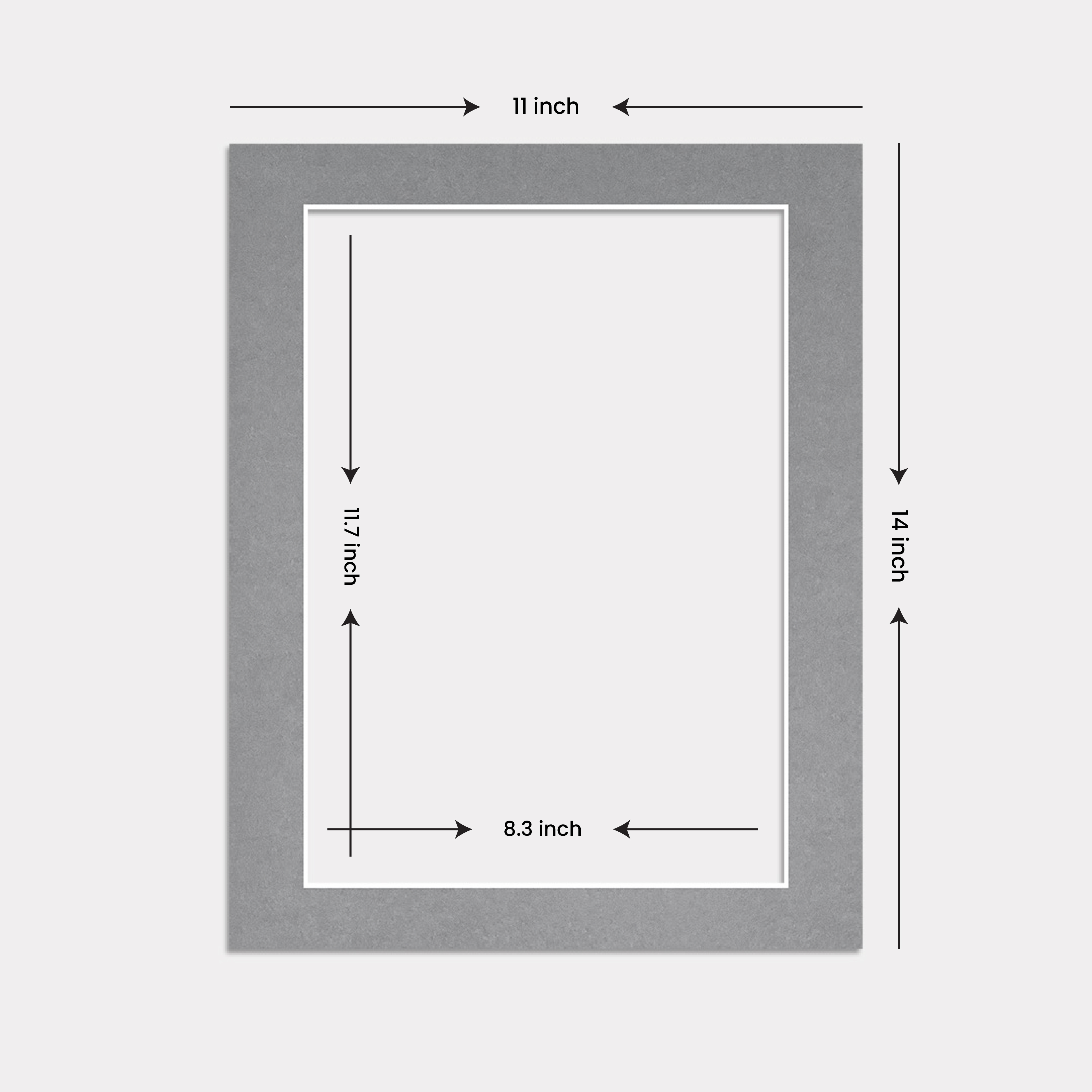 11 inch

11.7 inch

14 inch

8.3 inch